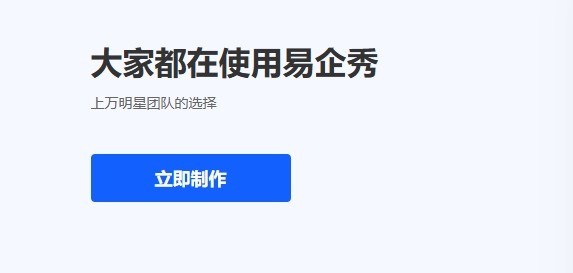 大家都在使用易企秀

上万明星团队的选择

立即制作