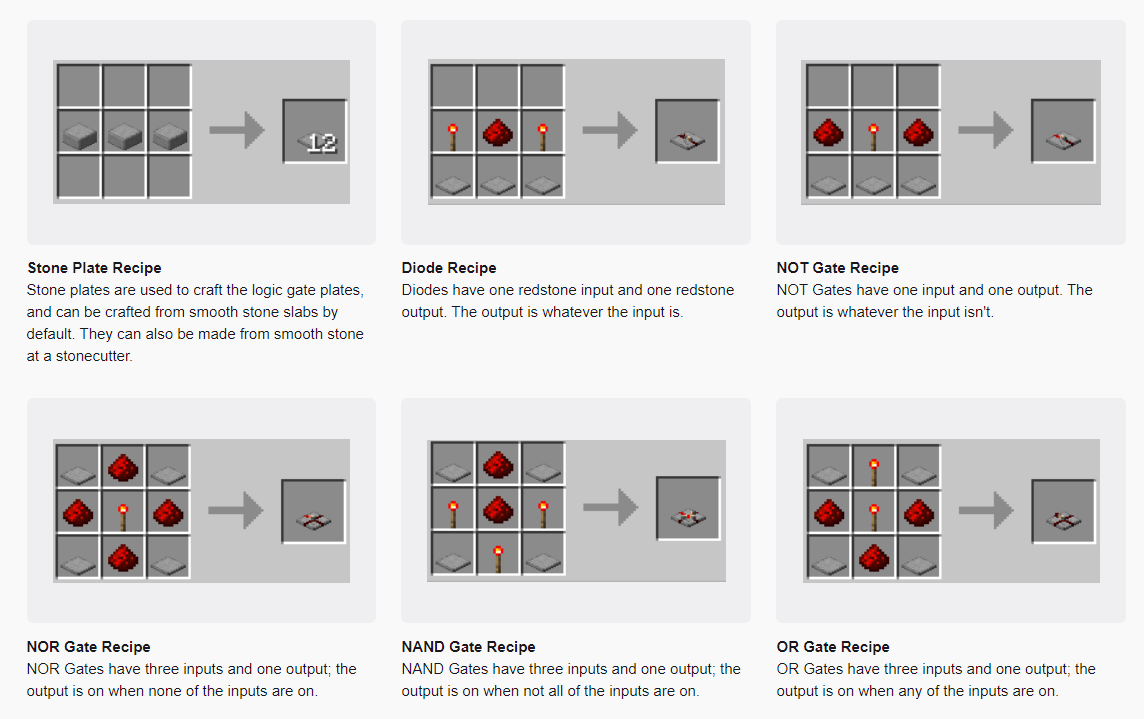 12

**Stone Plate Recipe**
Stone plates are used to craft the logic gate plates, and can be crafted from smooth stone slabs by default. They can also be made from smooth stone at a stonecutter.

**Diode Recipe**
Diodes have one redstone input and one redstone output. The output is whatever the input is.

**NOT Gate Recipe**
NOT Gates have one input and one output. The output is whatever the input isn't.

**NOR Gate Recipe**
NOR Gates have three inputs and one output; the output is on when none of the inputs are on.

**NAND Gate Recipe**
NAND Gates have three inputs and one output; the output is on when not all of the inputs are on.

**OR Gate Recipe**
OR Gates have three inputs and one output; the output is on when any of the inputs are on.