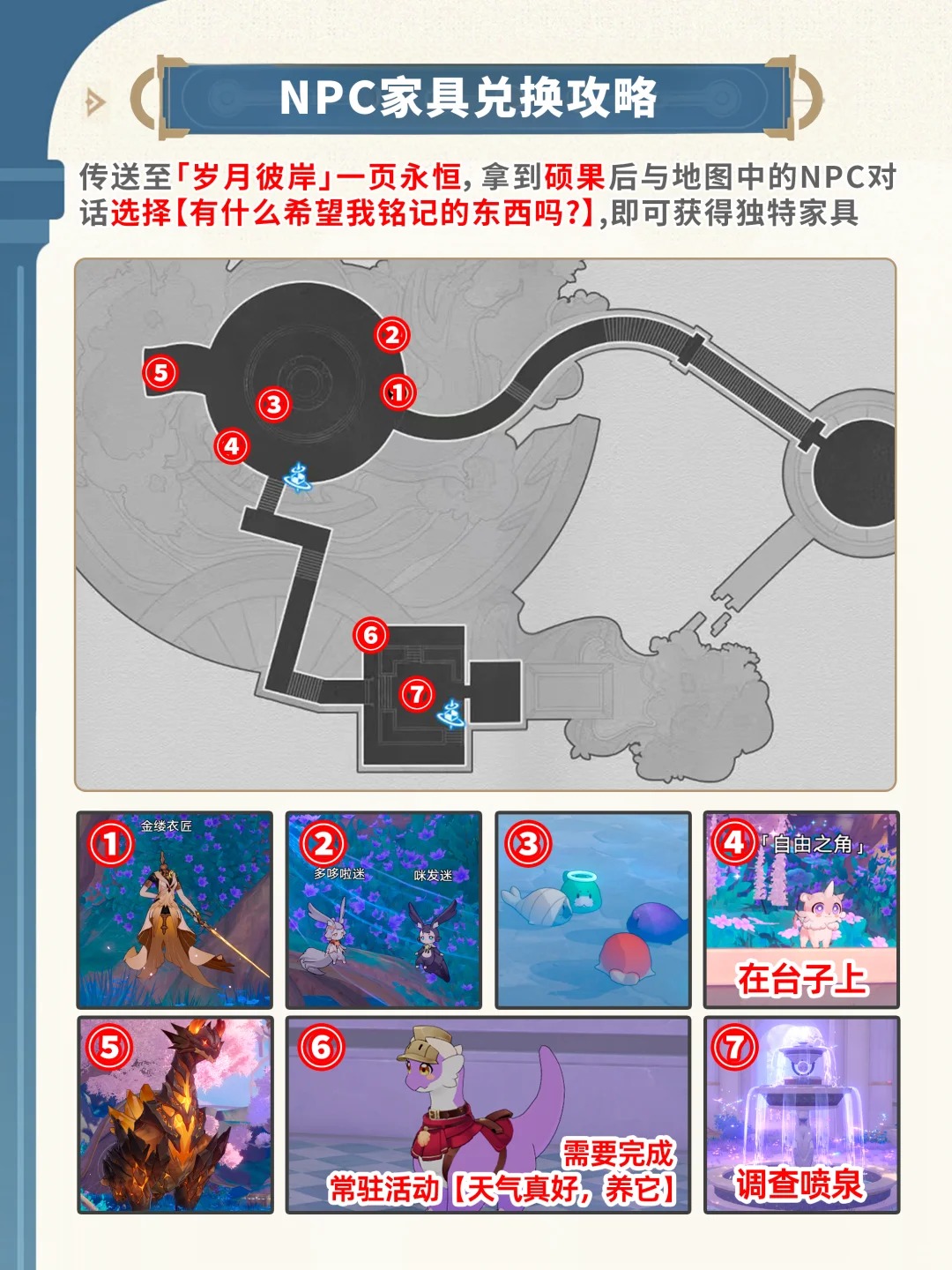 NPC家具兑换攻略

传送至「岁月彼岸」一页永恒，拿到硕果后与地图中的NPC对话选择【有什么希望我铭记的东西吗?】,即可获得独特家具

2
5
1
3
4
6
7

1 金缕衣匠

2 多哆啦迷 咪发迷

3

4 「自由之角」 在台子上

5

6 需要完成 常驻活动【天气真好，养它】

7 调查喷泉